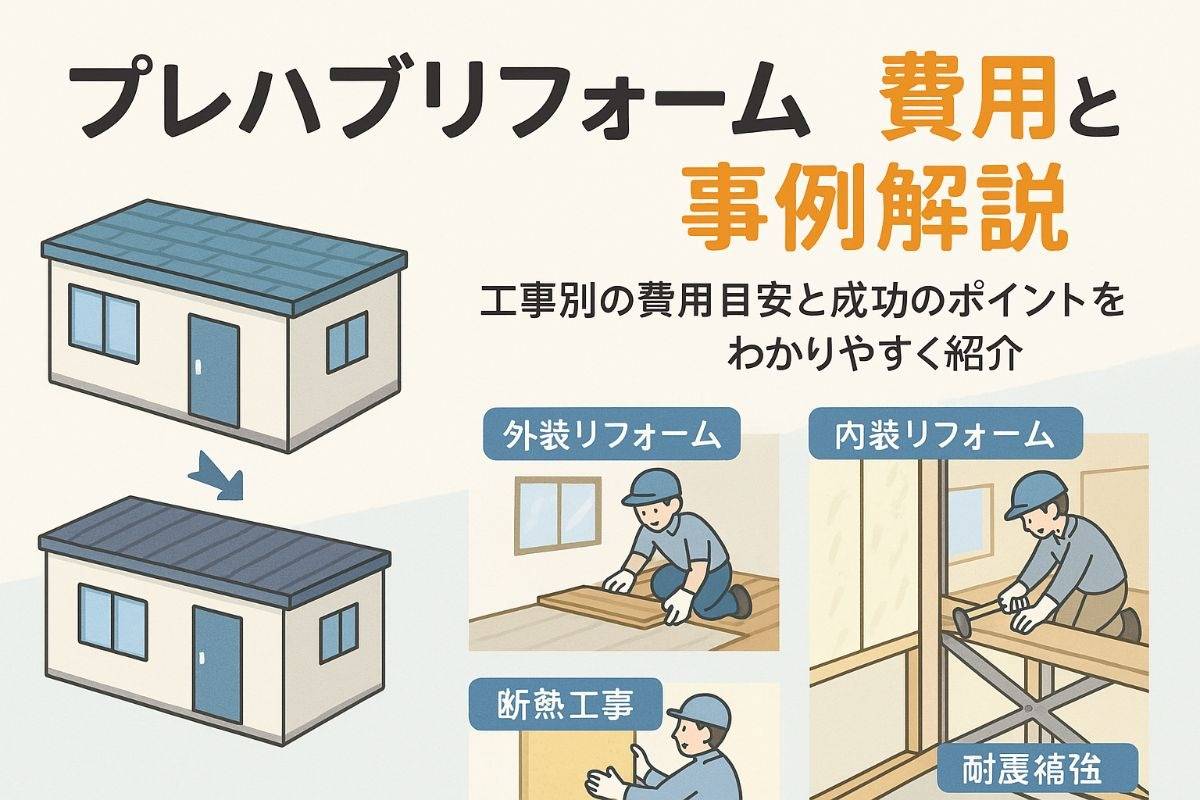 プレハブリフォーム　費用と事例解説

工事別の費用目安と成功のポイントをわかりやすく紹介

外装リフォーム

内装リフォーム

断熱工事

耐震補強